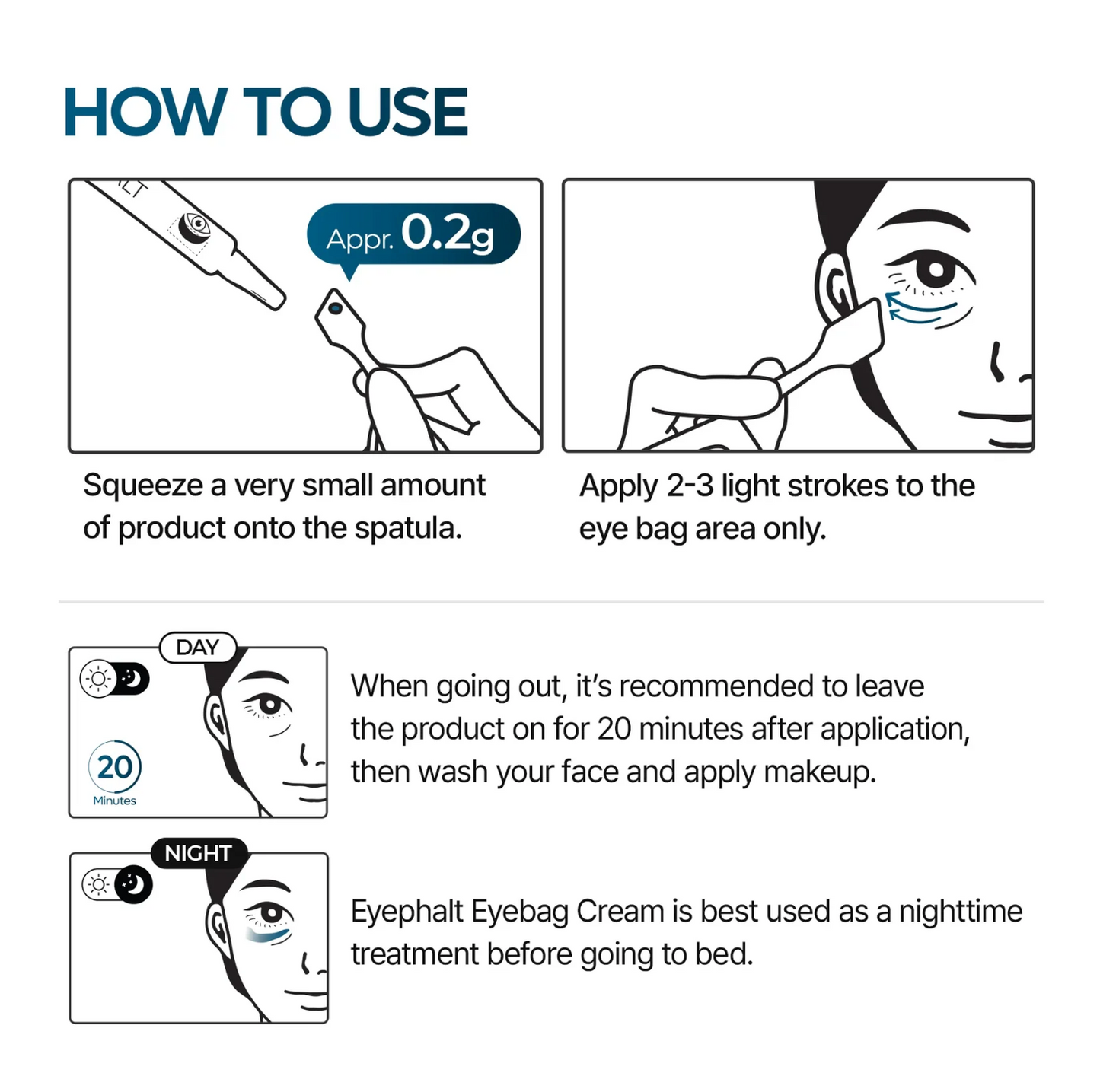 HOW TO USE

Appr. 0.2g

Squeeze a very small amount of product onto the spatula.

Apply 2-3 light strokes to the eye bag area only.

DAY

20
Minutes

When going out, it's recommended to leave the product on for 20 minutes after application, then wash your face and apply makeup.

NIGHT

Eyephalt Eyebag Cream is best used as a nighttime treatment before going to bed.