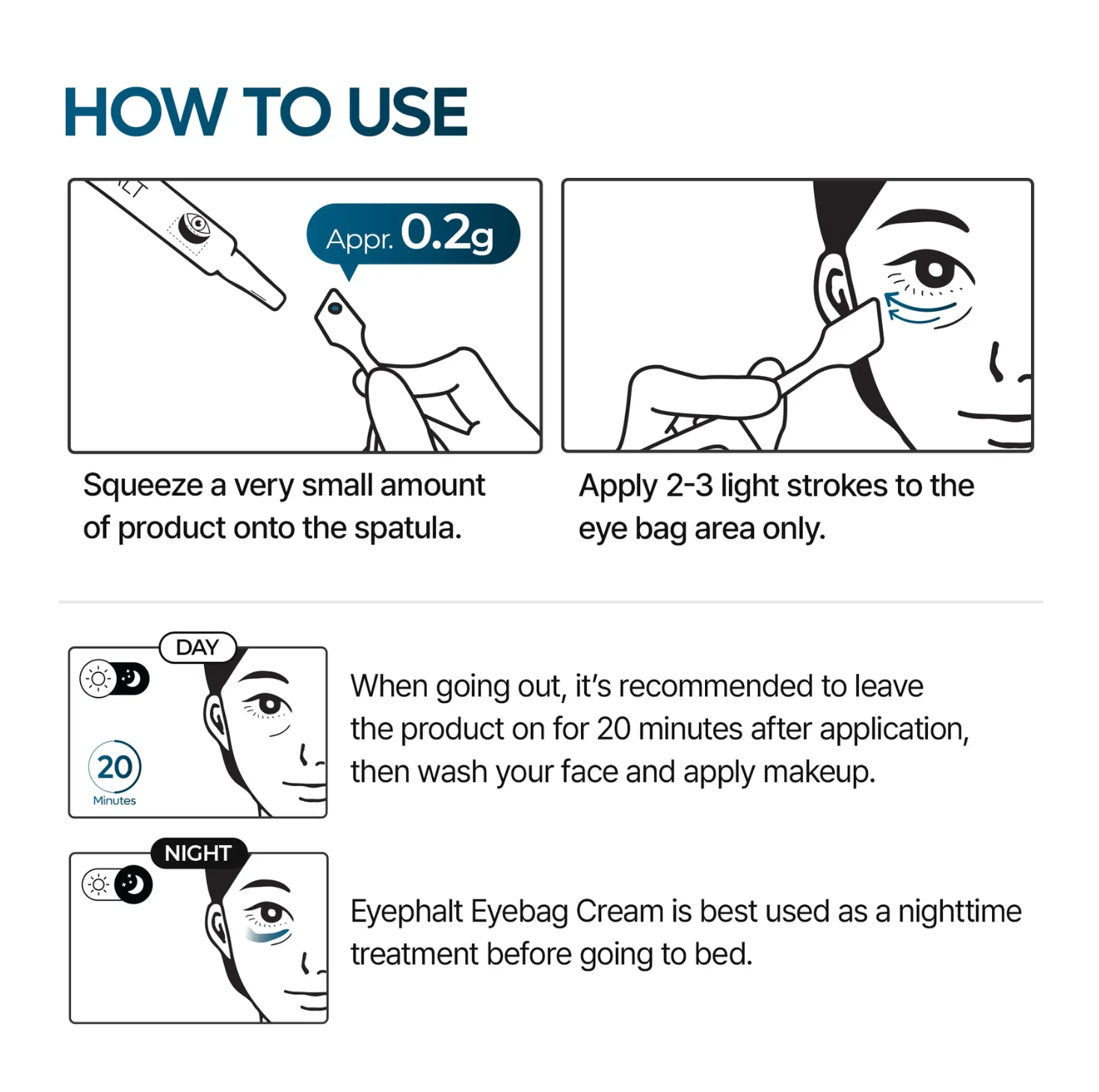 HOW TO USE

Appr. 0.2g

Squeeze a very small amount of product onto the spatula.

Apply 2-3 light strokes to the eye bag area only.

DAY

20 Minutes

When going out, it's recommended to leave the product on for 20 minutes after application, then wash your face and apply makeup.

NIGHT

Eyephalt Eyebag Cream is best used as a nighttime treatment before going to bed.